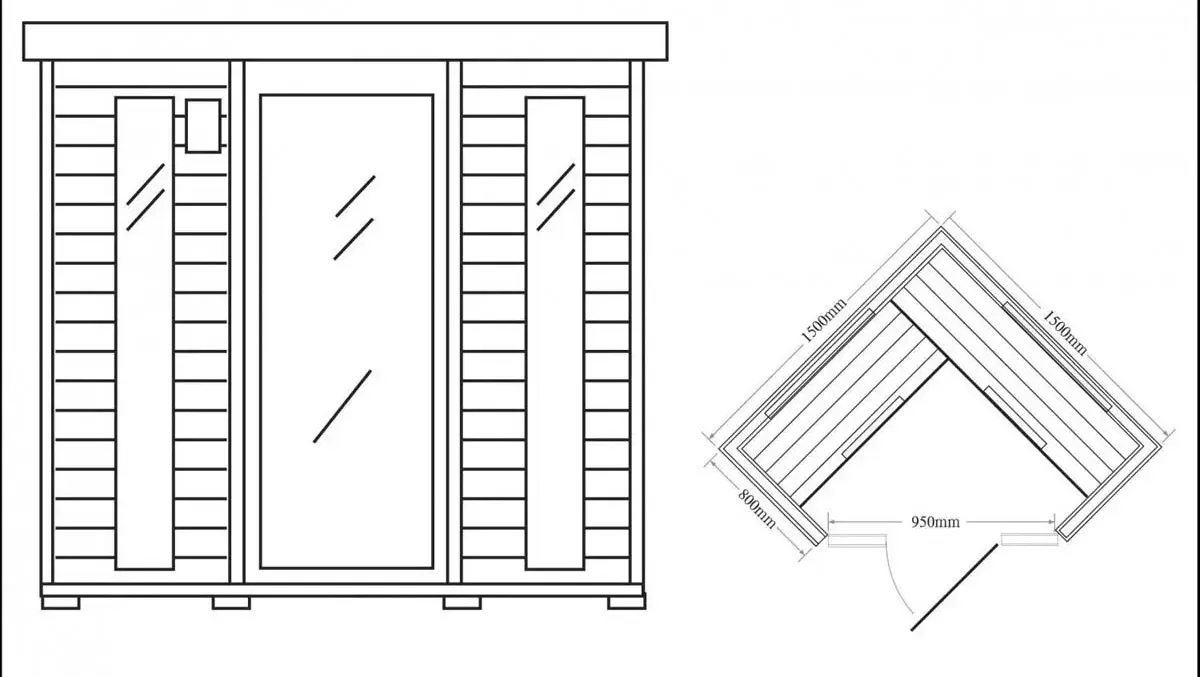 1500mm
1500mm
800mm
950mm